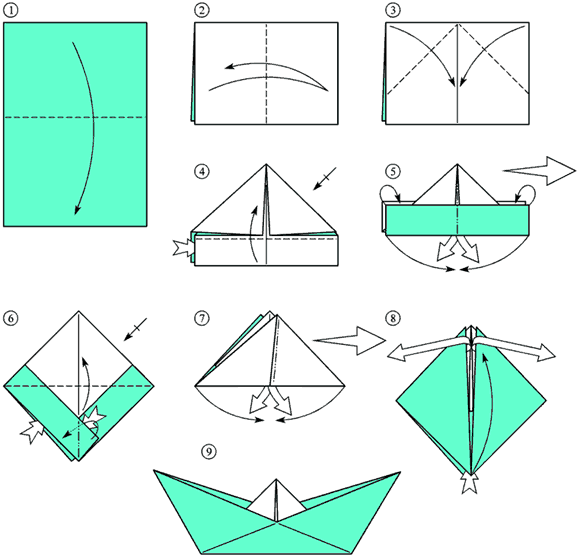 ①
②
③
④
⑤
⑥
⑦
⑧
⑨