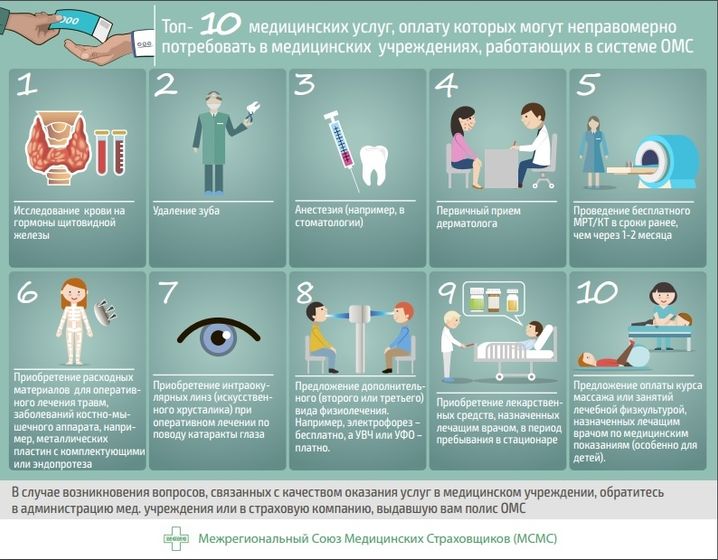 Топ- 10 медицинских услуг, оплату которых могут неправомерно потребовать в медицинских учреждениях, работающих в системе ОМС

1
Исследование крови на гормоны щитовидной железы

2
Удаление зуба

3
Анестезия (например, в стоматологии)

4
Первичный прием дерматолога

5
Проведение бесплатного МРТ/КТ в сроки ранее, чем через 1-2 месяца

6
Приобретение расходных материалов для оперативного лечения травм, заболеваний костно-мышечного аппарата, например, металлических пластин с комплектующими или эндопротеза

7
Приобретение интраокулярных линз (искусственного хрусталика) при оперативном лечении по поводу катаракты глаза

8
Предложение дополнительного (второго или третьего) вида физиолечения. Например, электрофорез – бесплатно, а УВЧ или УФО – платно.

9
Приобретение лекарственных средств, назначенных лечащим врачом, в период пребывания в стационаре

10
Предложение оплаты курса массажа или занятий лечебной физкультурой, назначенных лечащим врачом по медицинским показаниям (особенно для детей).

В случае возникновения вопросов, связанных с качеством оказания услуг в медицинском учреждении, обратитесь в администрацию мед. учреждения или в страховую компанию, выдавшую вам полис ОМС

Межрегиональный Союз Медицинских Страховщиков (МСМС)